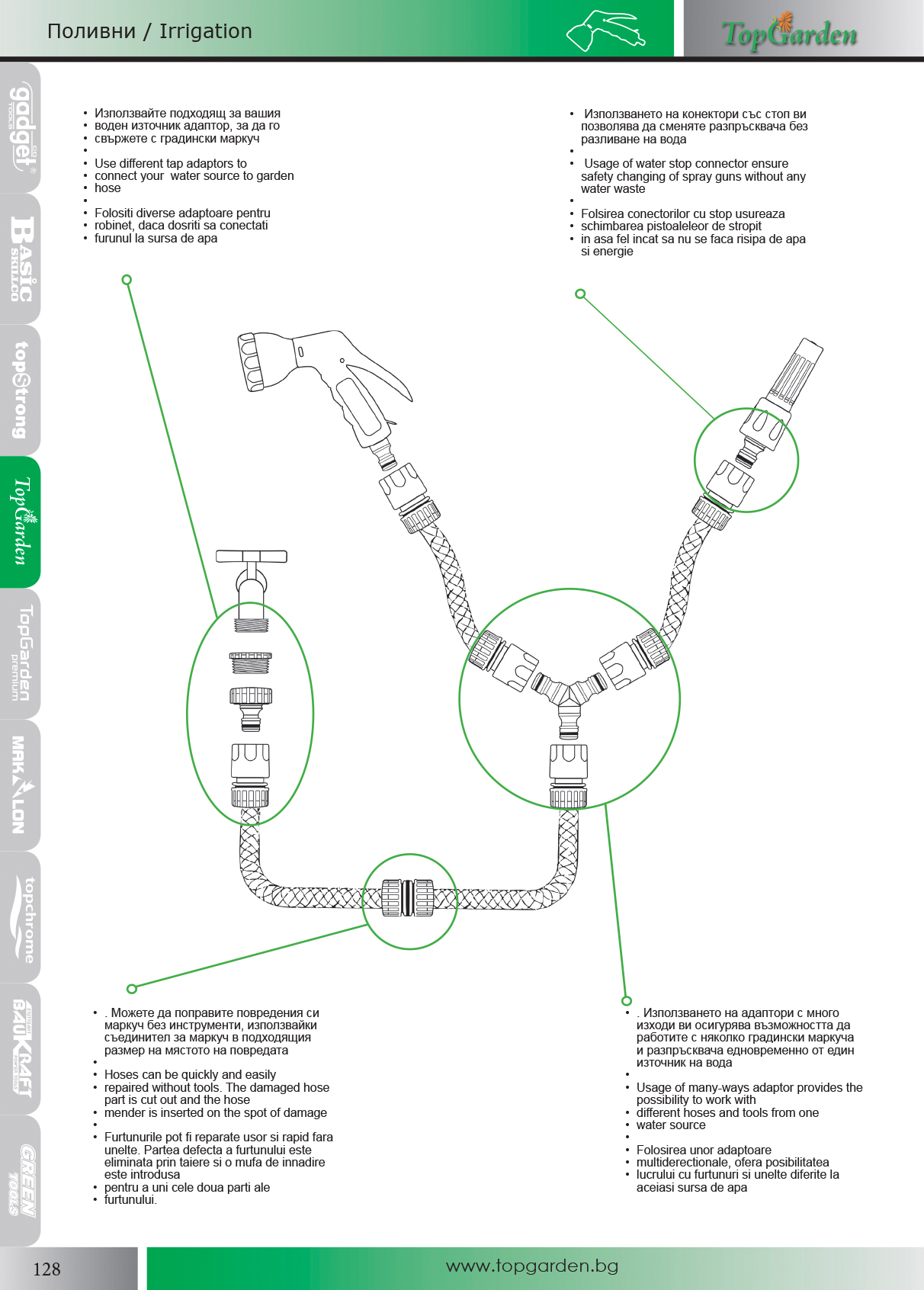 Поливни / Irrigation

TopGarden

gadget TOOLS

BASIC SKILLCO

topStrong

TopGarden

TopGarden premium

MAKALON

topchrome

BAUKRAFT

GREEN TOOLS

• Използвайте подходящ за вашия
• воден източник адаптор, за да го
• свържете с градински маркуч
•
• Use different tap adaptors to
• connect your water source to garden
• hose
•
• Folositi diverse adaptoare pentru
• robinet, daca dosriti sa conectati
• furunul la sursa de apa

• Използването на конектори със стоп ви позволява да сменяте разпръсквача без разливане на вода
•
• Usage of water stop connector ensure safety changing of spray guns without any water waste
•
• Folsirea conectorilor cu stop usureaza
• schimbarea pistoaleleor de stropit
• in asa fel incat sa nu se faca risipa de apa si energie

• . Можете да поправите повредения си маркуч без инструменти, използвайки съединител за маркуч в подходящия размер на мястото на повредата
•
• Hoses can be quickly and easily
• repaired without tools. The damaged hose part is cut out and the hose
• mender is inserted on the spot of damage
•
• Furtunurile pot fi reparate usor si rapid fara unelte. Partea defecta a furtunului este eliminata prin taiere si o mufa de innadire este introdusa
• pentru a uni cele doua parti ale
• furtunului.

• . Използването на адаптори с много изходи ви осигурява възможността да работите с няколко градински маркуча и разпръсквача едновременно от един източник на вода
•
• Usage of many-ways adaptor provides the possibility to work with
• different hoses and tools from one
• water source
•
• Folosirea unor adaptoare
• multiderectionale, ofera posibilitatea
• lucrului cu furtunuri si unelte diferite la aceiasi sursa de apa

128

www.topgarden.bg